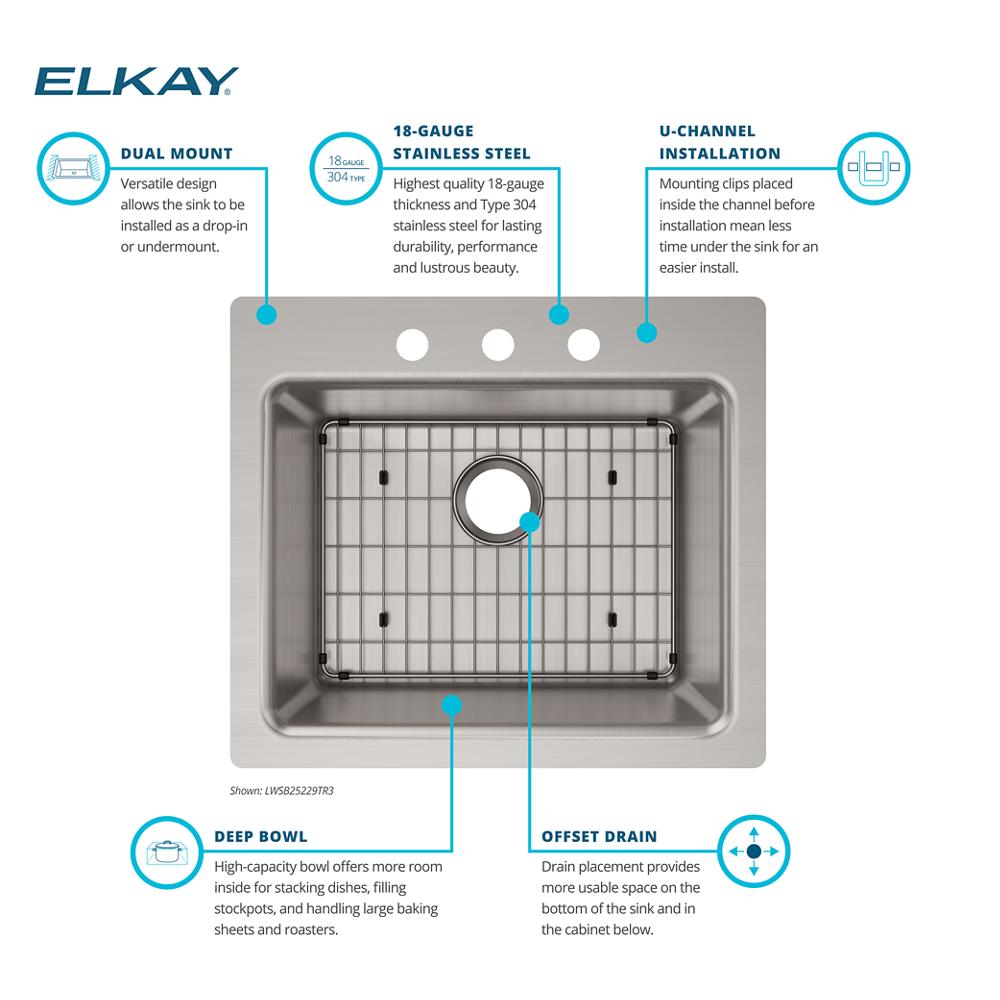 ELKAY

DUAL MOUNT
Versatile design allows the sink to be installed as a drop-in or undermount.

18 GAUGE
304 TYPE

18-GAUGE STAINLESS STEEL
Highest quality 18-gauge thickness and Type 304 stainless steel for lasting durability, performance and lustrous beauty.

U-CHANNEL INSTALLATION
Mounting clips placed inside the channel before installation mean less time under the sink for an easier install.

Shown: LWSB25229TR3

DEEP BOWL
High-capacity bowl offers more room inside for stacking dishes, filling stockpots, and handling large baking sheets and roasters.

OFFSET DRAIN
Drain placement provides more usable space on the bottom of the sink and in the cabinet below.