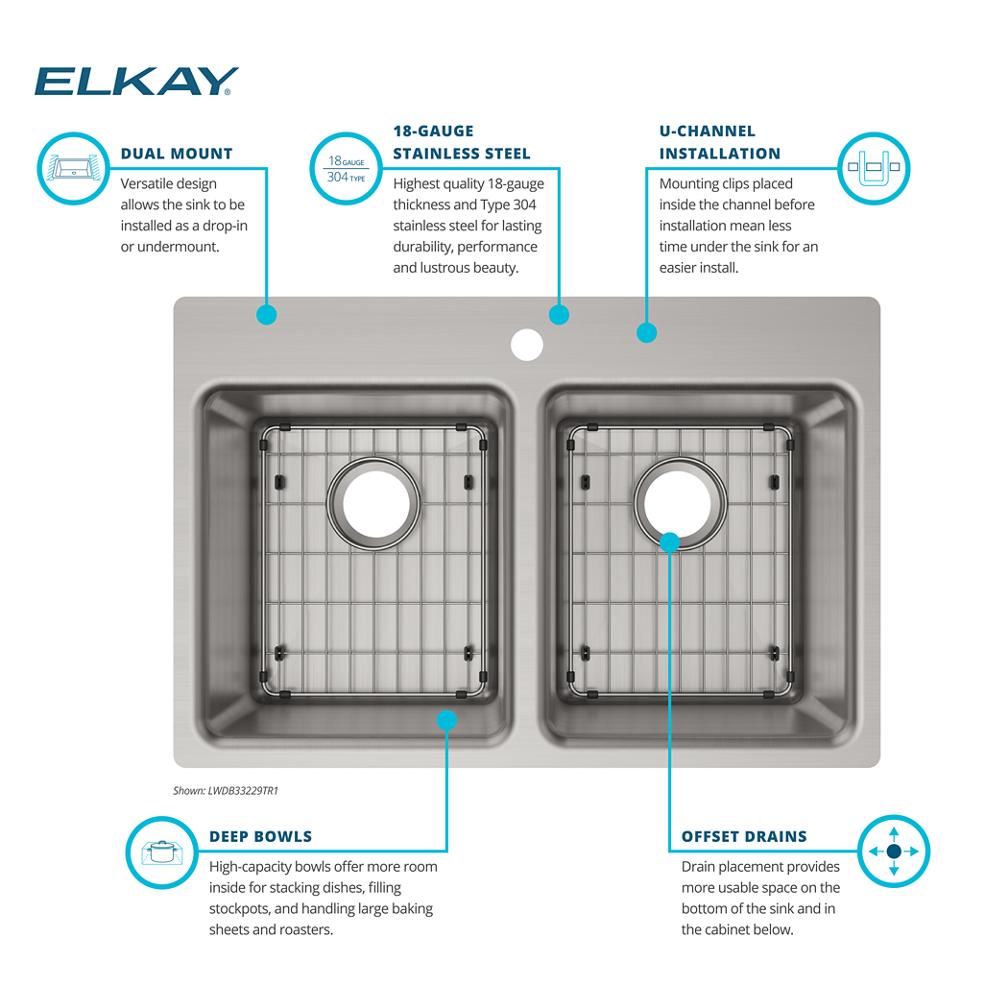 ELKAY

DUAL MOUNT
Versatile design allows the sink to be installed as a drop-in or undermount.

18 GAUGE
304 TYPE

18-GAUGE STAINLESS STEEL
Highest quality 18-gauge thickness and Type 304 stainless steel for lasting durability, performance and lustrous beauty.

U-CHANNEL INSTALLATION
Mounting clips placed inside the channel before installation mean less time under the sink for an easier install.

Shown: LWDB33229TR1

DEEP BOWLS
High-capacity bowls offer more room inside for stacking dishes, filling stockpots, and handling large baking sheets and roasters.

OFFSET DRAINS
Drain placement provides more usable space on the bottom of the sink and in the cabinet below.