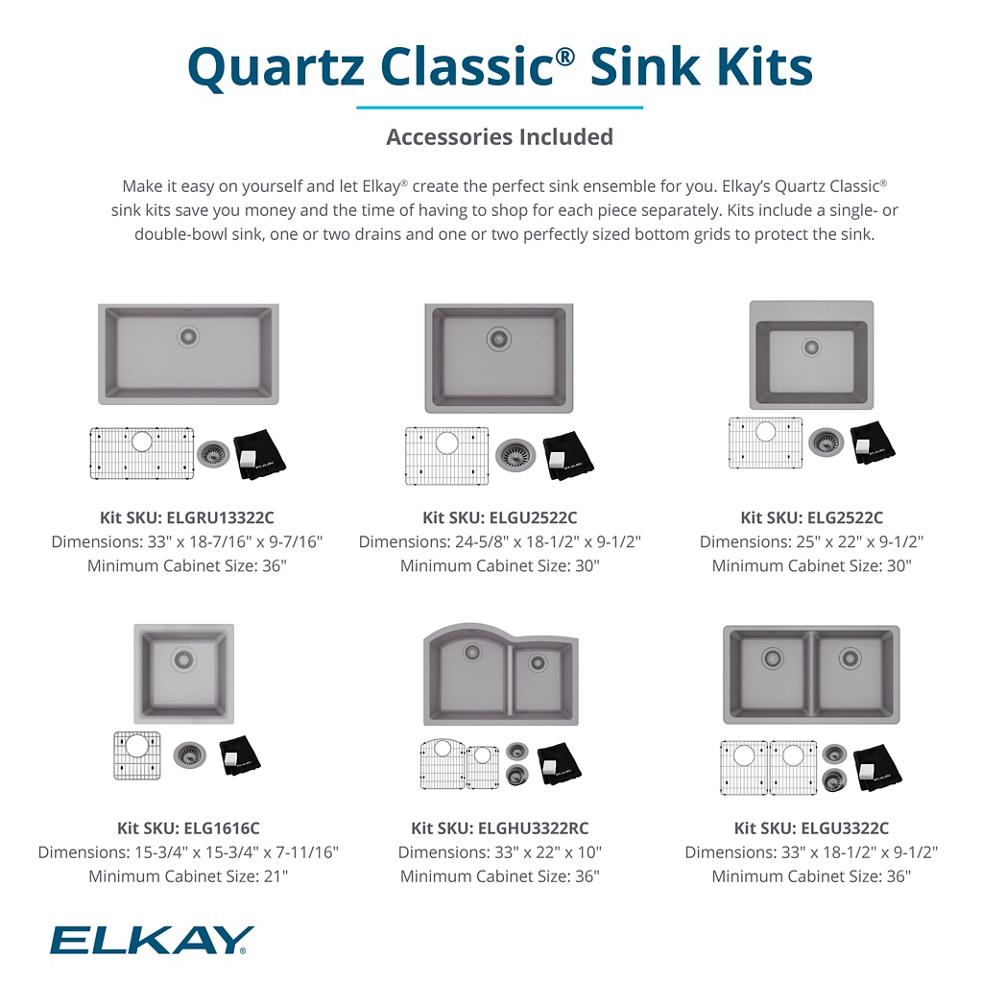 Quartz Classic® Sink Kits

Accessories Included

Make it easy on yourself and let Elkay® create the perfect sink ensemble for you. Elkay's Quartz Classic® sink kits save you money and the time of having to shop for each piece separately. Kits include a single- or double-bowl sink, one or two drains and one or two perfectly sized bottom grids to protect the sink.

Kit SKU: ELGRU13322C
Dimensions: 33" x 18-7/16" x 9-7/16"
Minimum Cabinet Size: 36"

Kit SKU: ELGU2522C
Dimensions: 24-5/8" x 18-1/2" x 9-1/2"
Minimum Cabinet Size: 30"

Kit SKU: ELG2522C
Dimensions: 25" x 22" x 9-1/2"
Minimum Cabinet Size: 30"

Kit SKU: ELG1616C
Dimensions: 15-3/4" x 15-3/4" x 7-11/16"
Minimum Cabinet Size: 21"

Kit SKU: ELGHU3322RC
Dimensions: 33" x 22" x 10"
Minimum Cabinet Size: 36"

Kit SKU: ELGU3322C
Dimensions: 33" x 18-1/2" x 9-1/2"
Minimum Cabinet Size: 36"

ELKAY