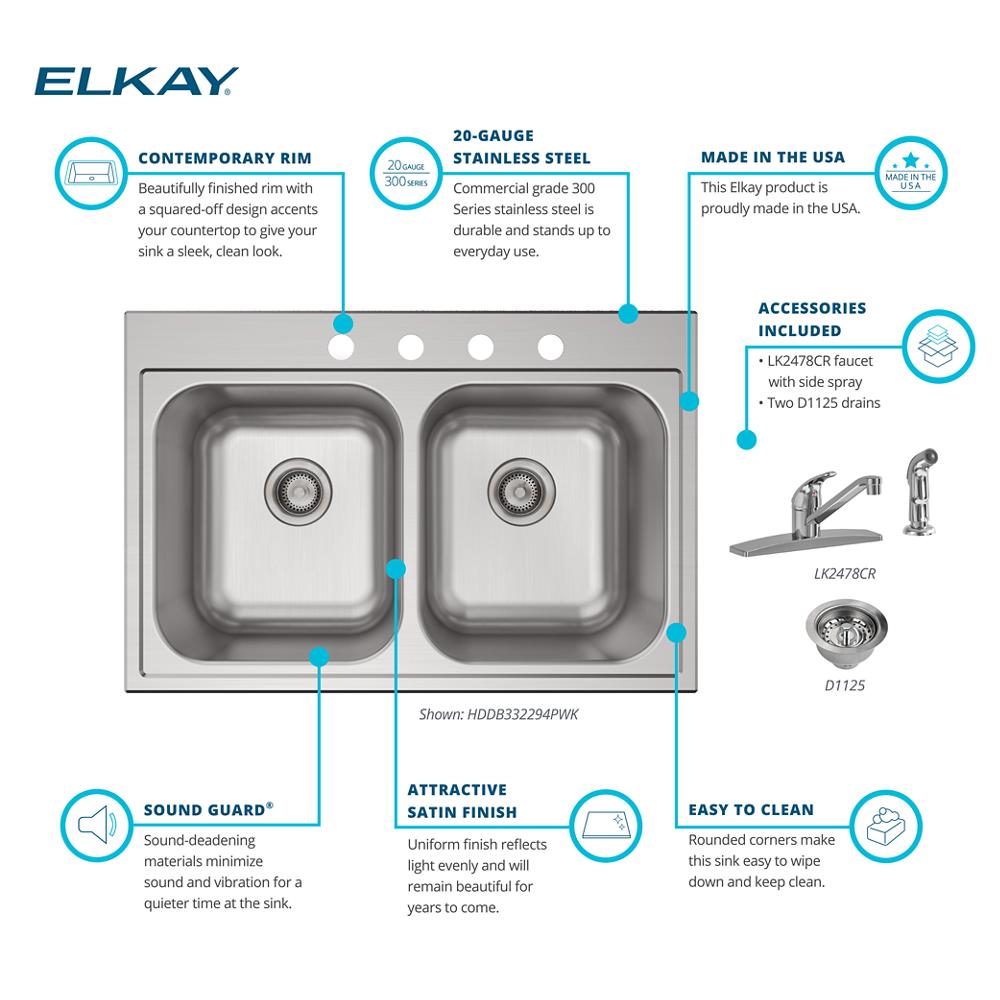 ELKAY

CONTEMPORARY RIM
Beautifully finished rim with a squared-off design accents your countertop to give your sink a sleek, clean look.

20 GAUGE
300 SERIES

20-GAUGE
STAINLESS STEEL
Commercial grade 300 Series stainless steel is durable and stands up to everyday use.

MADE IN THE USA
This Elkay product is proudly made in the USA.

MADE IN THE USA

ACCESSORIES
INCLUDED
• LK2478CR faucet with side spray
• Two D1125 drains

LK2478CR

D1125

Shown: HDDB332294PWK

SOUND GUARD®
Sound-deadening materials minimize sound and vibration for a quieter time at the sink.

ATTRACTIVE
SATIN FINISH
Uniform finish reflects light evenly and will remain beautiful for years to come.

EASY TO CLEAN
Rounded corners make this sink easy to wipe down and keep clean.