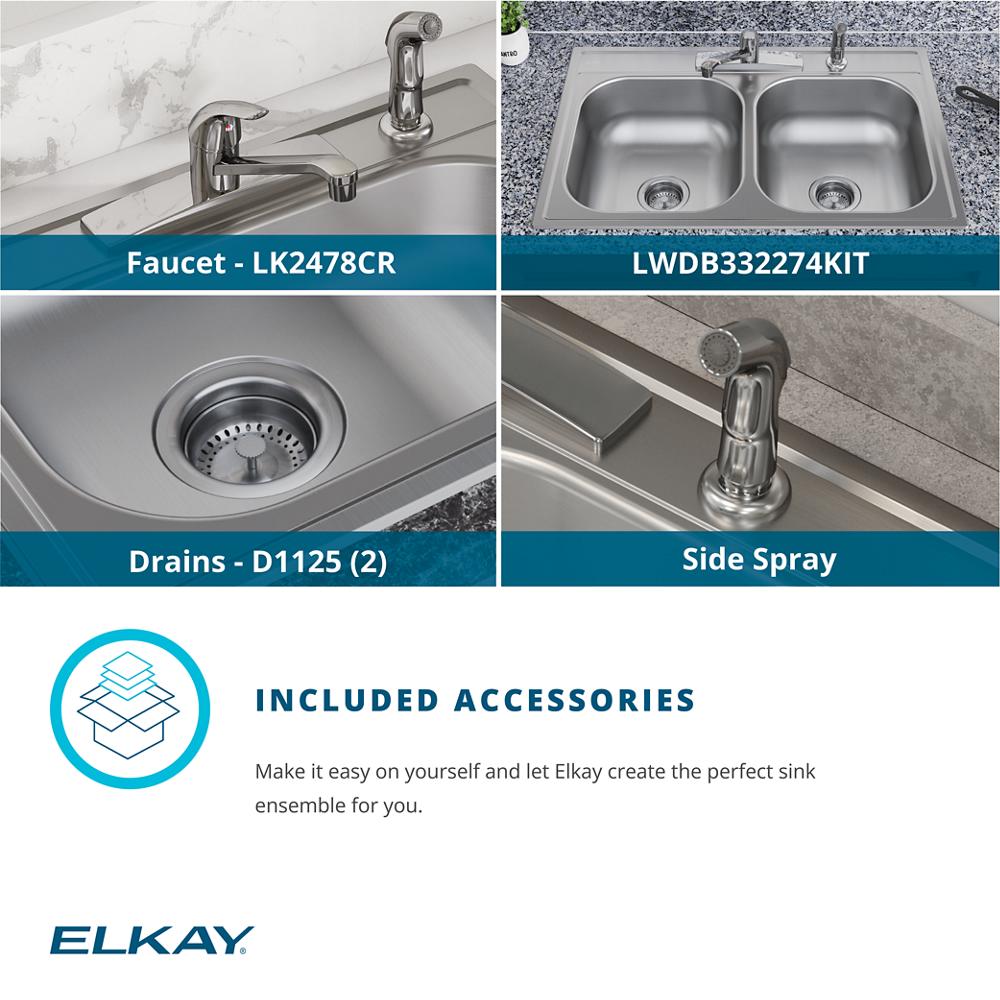 Faucet - LK2478CR

LWDB332274KIT

Drains - D1125 (2)

Side Spray

INCLUDED ACCESSORIES

Make it easy on yourself and let Elkay create the perfect sink ensemble for you.

ELKAY