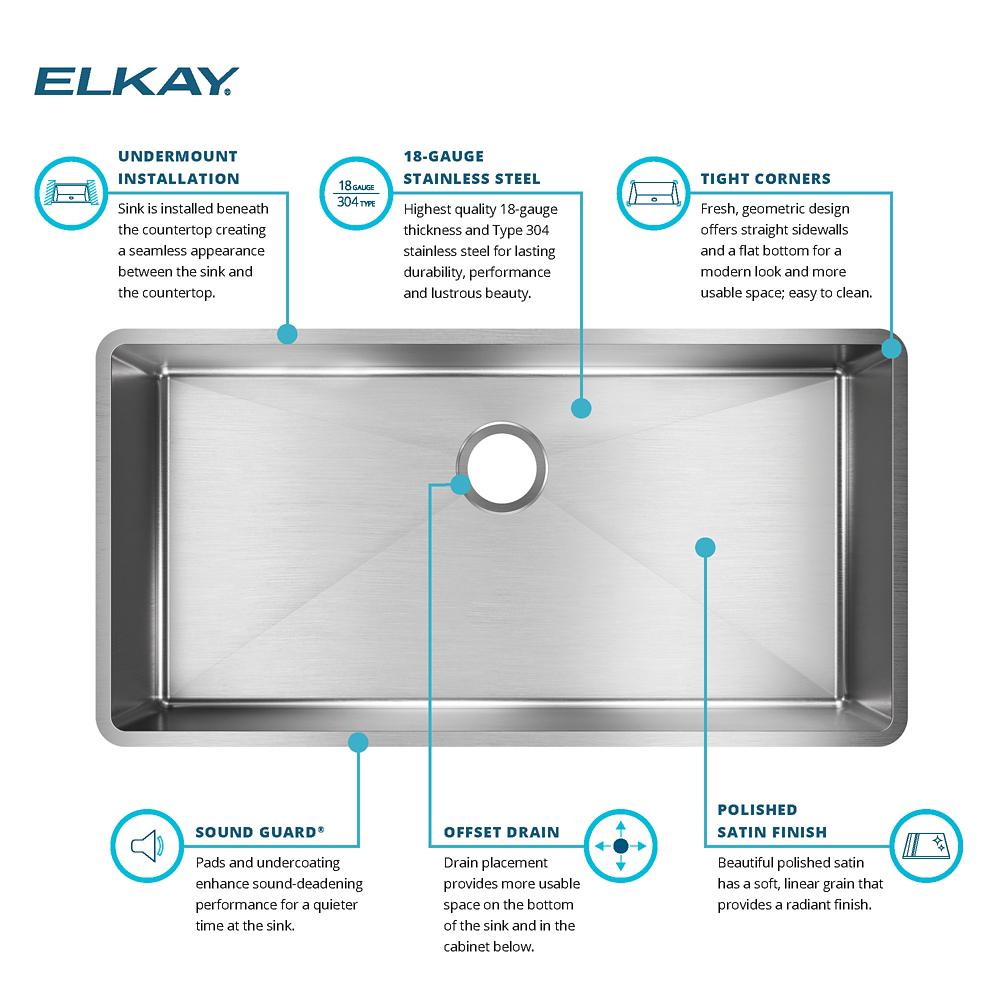 ELKAY®

UNDERMOUNT INSTALLATION
Sink is installed beneath the countertop creating a seamless appearance between the sink and the countertop.

18 GAUGE
304 TYPE

18-GAUGE STAINLESS STEEL
Highest quality 18-gauge thickness and Type 304 stainless steel for lasting durability, performance and lustrous beauty.

TIGHT CORNERS
Fresh, geometric design offers straight sidewalls and a flat bottom for a modern look and more usable space; easy to clean.

SOUND GUARD®
Pads and undercoating enhance sound-deadening performance for a quieter time at the sink.

OFFSET DRAIN
Drain placement provides more usable space on the bottom of the sink and in the cabinet below.

POLISHED SATIN FINISH
Beautiful polished satin has a soft, linear grain that provides a radiant finish.