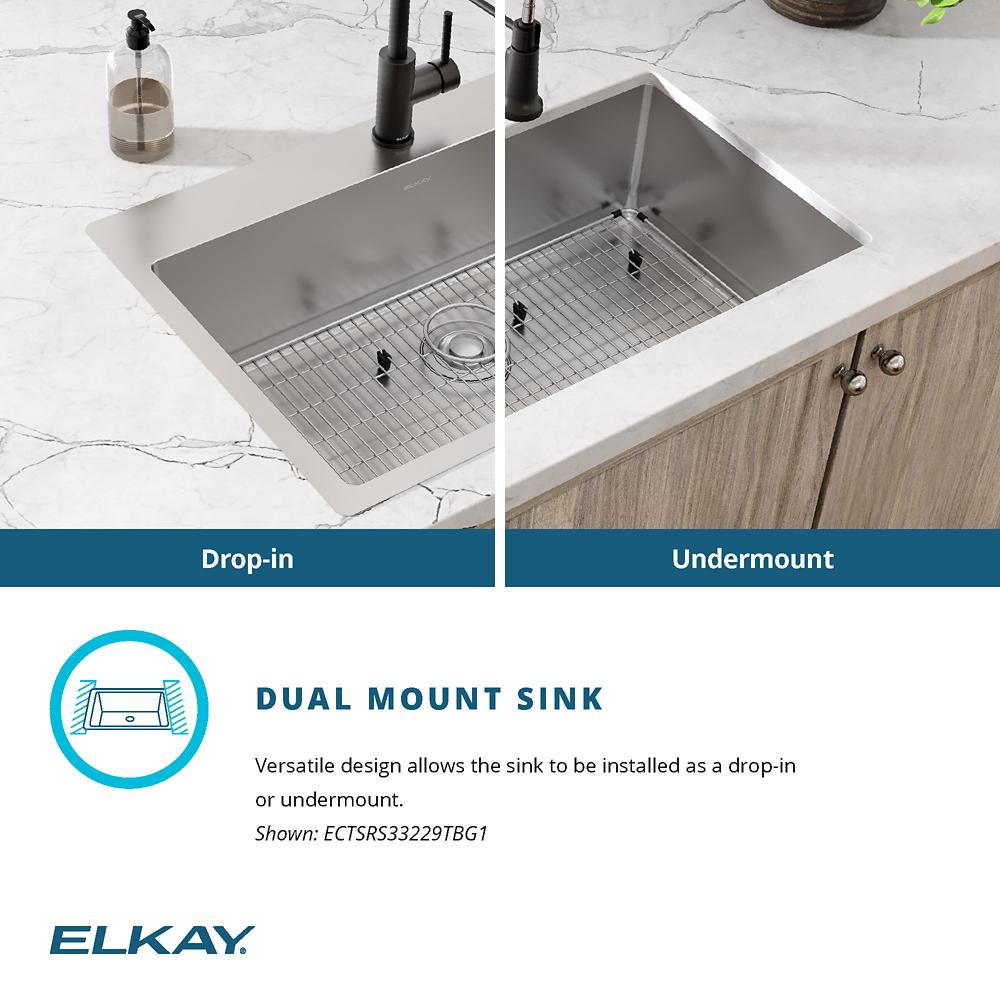 ELKAY

Drop-in

Undermount

DUAL MOUNT SINK

Versatile design allows the sink to be installed as a drop-in or undermount.
Shown: ECTSRS33229TBG1

ELKAY.