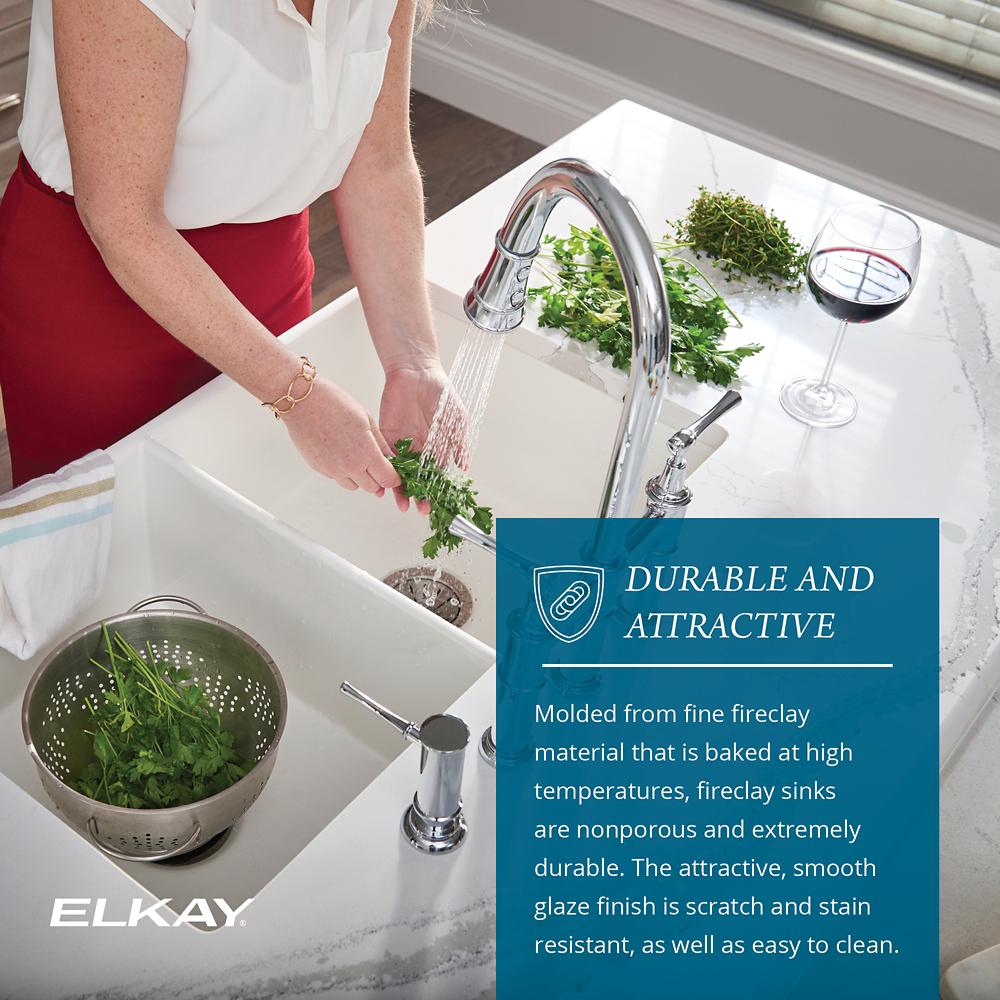 DURABLE AND ATTRACTIVE

Molded from fine fireclay material that is baked at high temperatures, fireclay sinks are nonporous and extremely durable. The attractive, smooth glaze finish is scratch and stain resistant, as well as easy to clean.

ELKAY