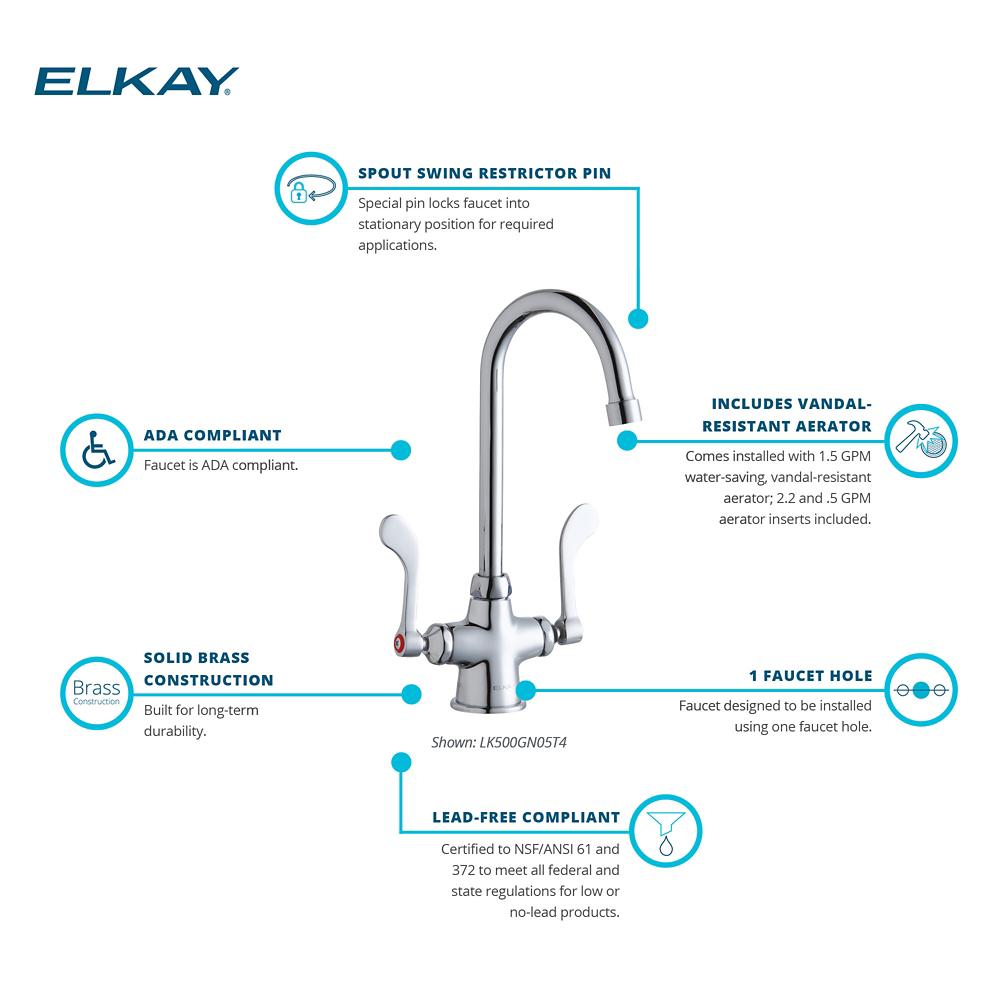 ELKAY®

SPOUT SWING RESTRICTOR PIN
Special pin locks faucet into stationary position for required applications.

ADA COMPLIANT
Faucet is ADA compliant.

INCLUDES VANDAL-RESISTANT AERATOR
Comes installed with 1.5 GPM water-saving, vandal-resistant aerator; 2.2 and .5 GPM aerator inserts included.

Brass Construction

SOLID BRASS CONSTRUCTION
Built for long-term durability.

ELKAY

1 FAUCET HOLE
Faucet designed to be installed using one faucet hole.

Shown: LK500GN05T4

LEAD-FREE COMPLIANT
Certified to NSF/ANSI 61 and 372 to meet all federal and state regulations for low or no-lead products.