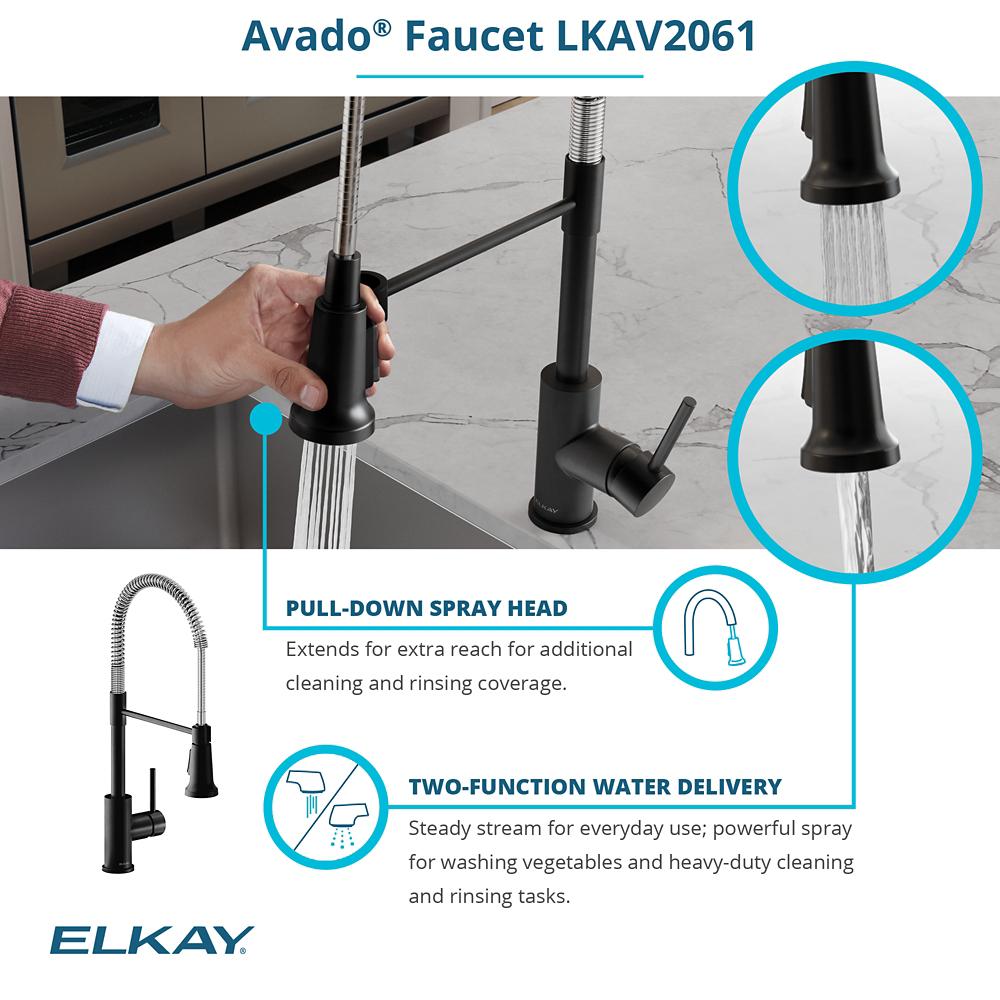 Avado® Faucet LKAV2061

ELKAY

PULL-DOWN SPRAY HEAD

Extends for extra reach for additional cleaning and rinsing coverage.

TWO-FUNCTION WATER DELIVERY

Steady stream for everyday use; powerful spray for washing vegetables and heavy-duty cleaning and rinsing tasks.

ELKAY