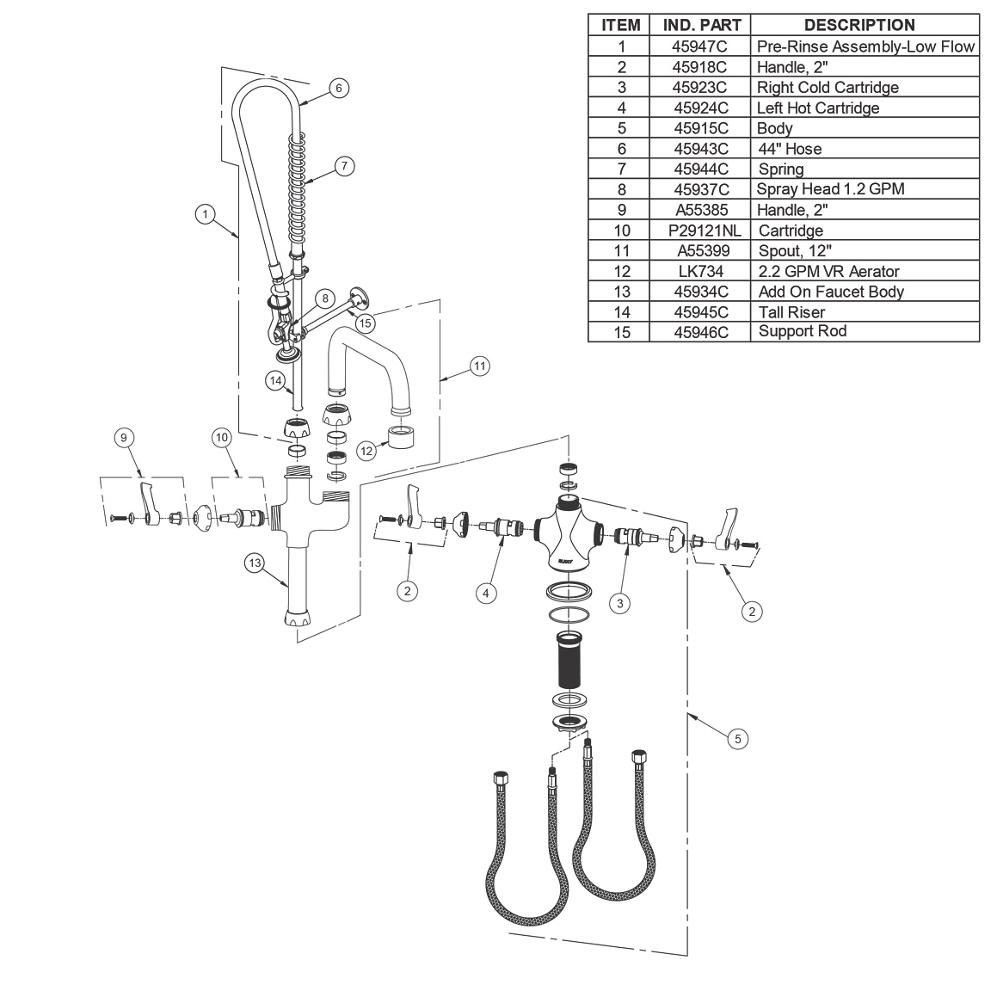 | ITEM | IND. PART | DESCRIPTION |
|---|---|---|
| 1 | 45947C | Pre-Rinse Assembly-Low Flow |
| 2 | 45918C | Handle, 2" |
| 3 | 45923C | Right Cold Cartridge |
| 4 | 45924C | Left Hot Cartridge |
| 5 | 45915C | Body |
| 6 | 45943C | 44" Hose |
| 7 | 45944C | Spring |
| 8 | 45937C | Spray Head 1.2 GPM |
| 9 | A55385 | Handle, 2" |
| 10 | P29121NL | Cartridge |
| 11 | A55399 | Spout, 12" |
| 12 | LK734 | 2.2 GPM VR Aerator |
| 13 | 45934C | Add On Faucet Body |
| 14 | 45945C | Tall Riser |
| 15 | 45946C | Support Rod |

6
7
1
8
15
11
14
12
9
10
13
2
4
3
2
5