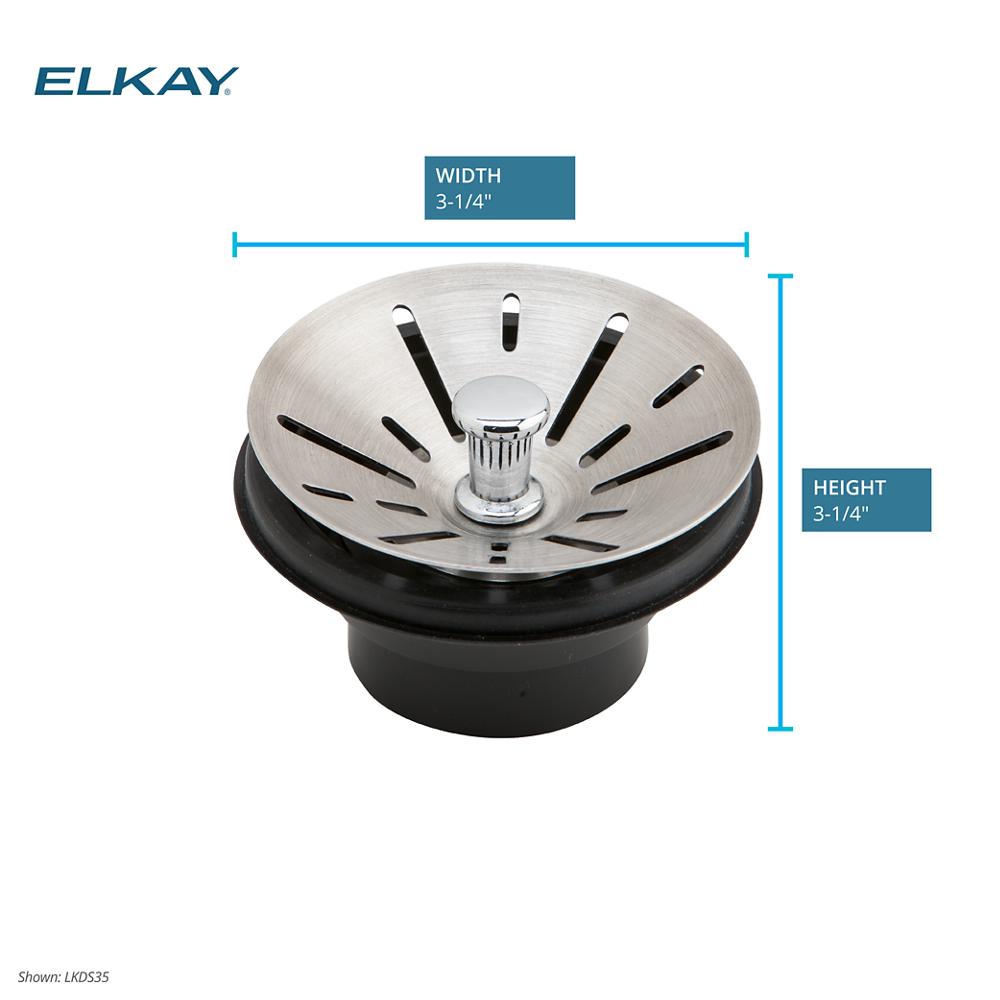 ELKAY

WIDTH
3-1/4"

HEIGHT
3-1/4"

Shown: LKDS35