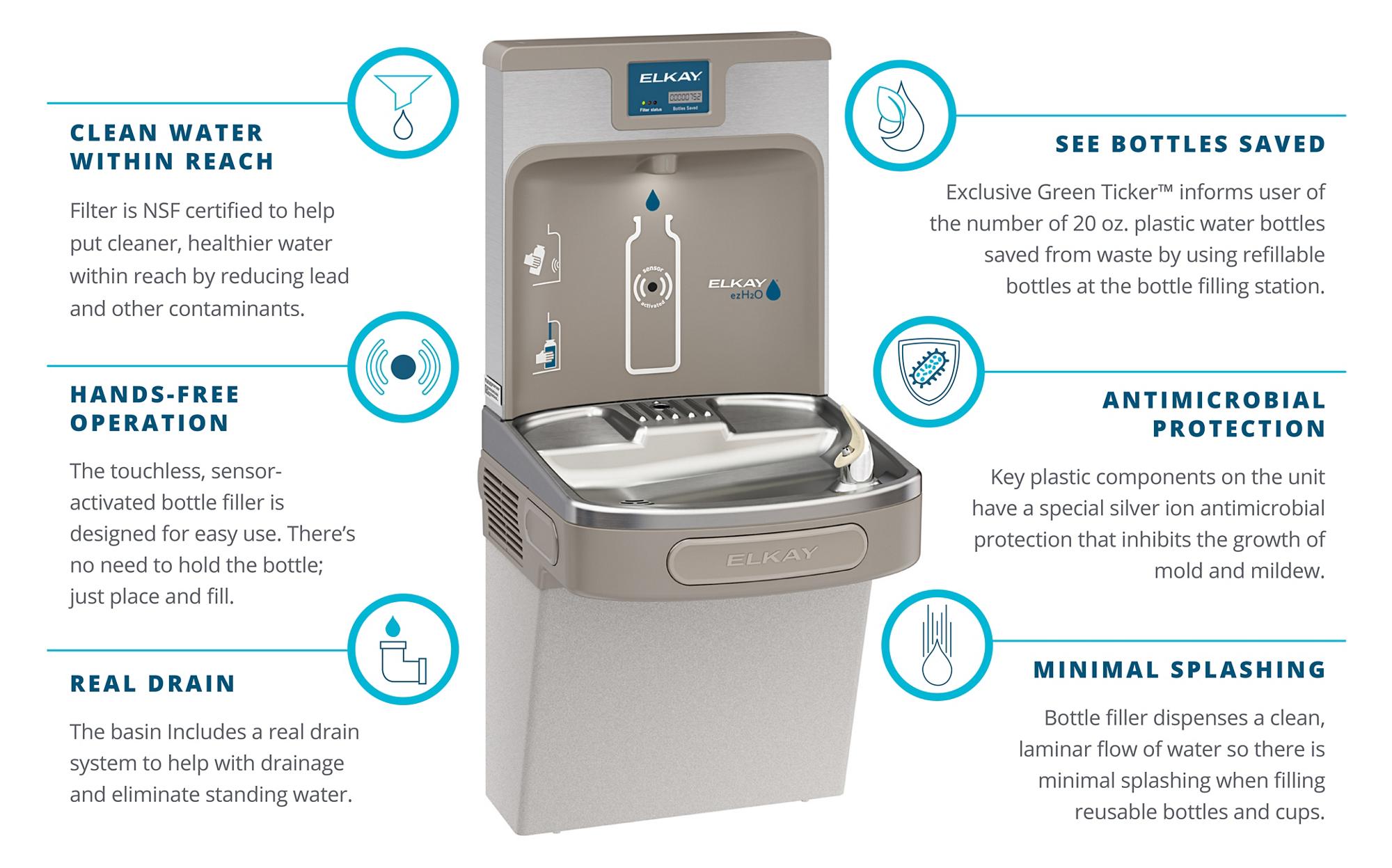 CLEAN WATER WITHIN REACH

Filter is NSF certified to help put cleaner, healthier water within reach by reducing lead and other contaminants.

HANDS-FREE OPERATION

The touchless, sensor-activated bottle filler is designed for easy use. There's no need to hold the bottle; just place and fill.

REAL DRAIN

The basin Includes a real drain system to help with drainage and eliminate standing water.

ELKAY
00000752
Filter status Bottles Saved

sensor activated

ELKAY ezH2O

ELKAY

SEE BOTTLES SAVED

Exclusive Green Ticker™ informs user of the number of 20 oz. plastic water bottles saved from waste by using refillable bottles at the bottle filling station.

ANTIMICROBIAL PROTECTION

Key plastic components on the unit have a special silver ion antimicrobial protection that inhibits the growth of mold and mildew.

MINIMAL SPLASHING

Bottle filler dispenses a clean, laminar flow of water so there is minimal splashing when filling reusable bottles and cups.